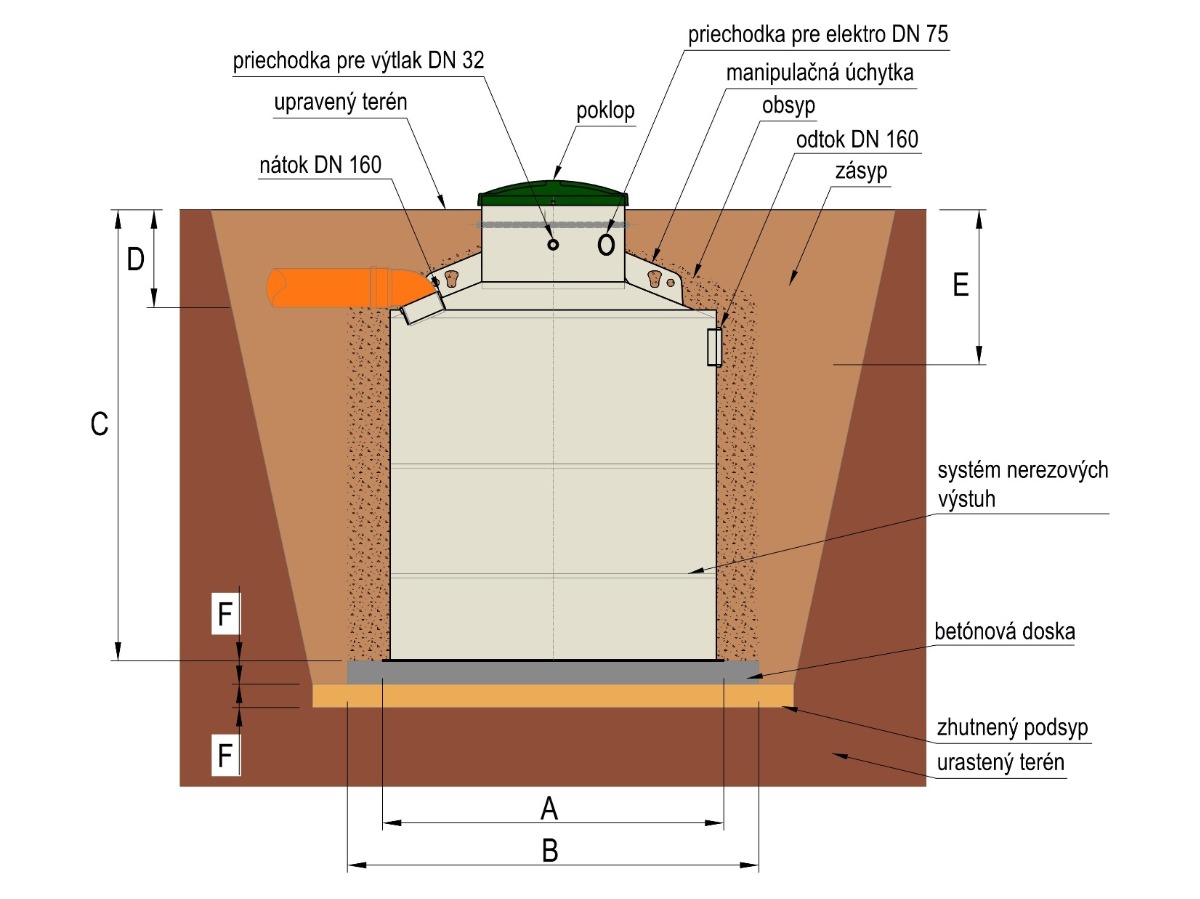 priechodka pre elektro DN 75
priechodka pre výtlak DN 32
manipulačná úchytka
upravený terén
poklop
obsyp
odtok DN 160
nátok DN 160
zásyp
D
E
C
systém nerezových výstuh
F
betónová doska
zhutnený podsyp
F
urastený terén
A
B